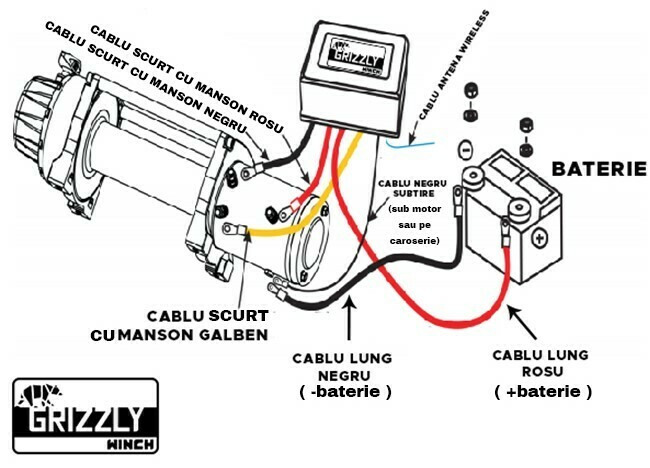 CABLU SCURT CU MANSON ROSU
CABLU SCURT CU MANSON NEGRU

GRIZZLY
WINCH

CABLU ANTENA WIRELESS

BATERIE

CABLU NEGRU SUBTIRE
(sub motor sau pe caroserie)

CABLU SCURT
CU MANSON GALBEN

CABLU LUNG
NEGRU
( -baterie )

CABLU LUNG
ROSU
( +baterie )

GRIZZLY
WINCH